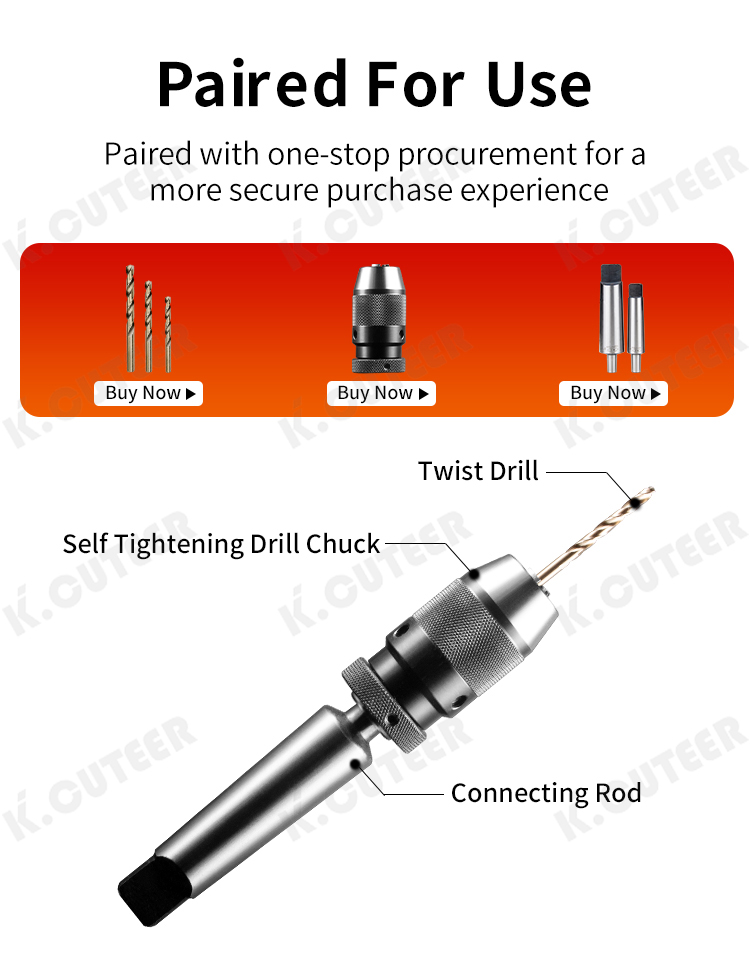 Paired For Use

Paired with one-stop procurement for a more secure purchase experience

Buy Now ▶

Buy Now ▶

Buy Now ▶

Twist Drill

Self Tightening Drill Chuck

Connecting Rod

K.CUTEER