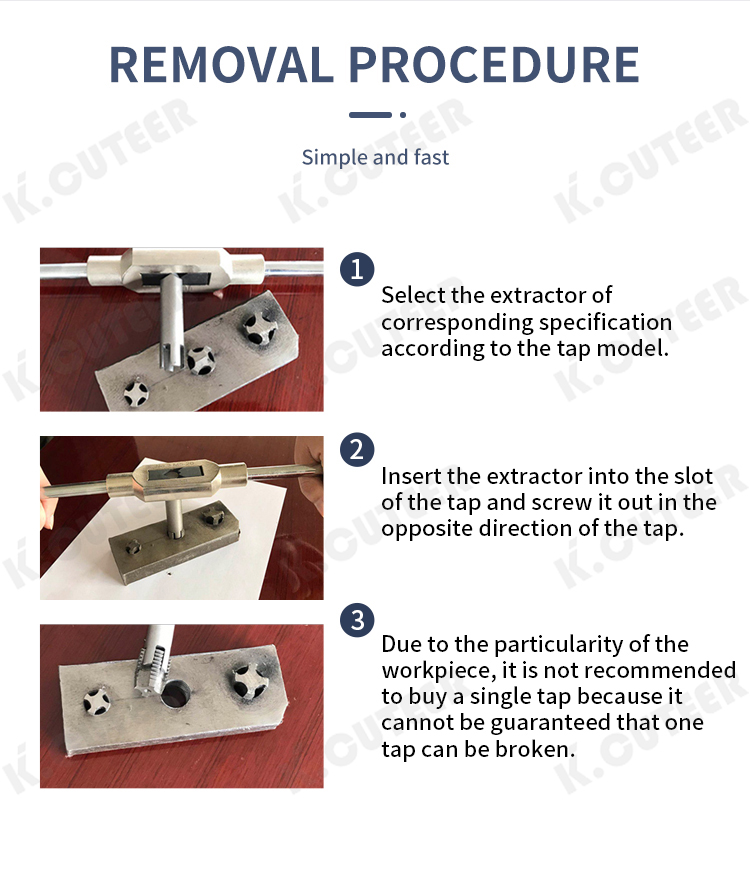 REMOVAL PROCEDURE

Simple and fast

K.CUTEER

1
Select the extractor of corresponding specification according to the tap model.

2
Insert the extractor into the slot of the tap and screw it out in the opposite direction of the tap.

3
Due to the particularity of the workpiece, it is not recommended to buy a single tap because it cannot be guaranteed that one tap can be broken.