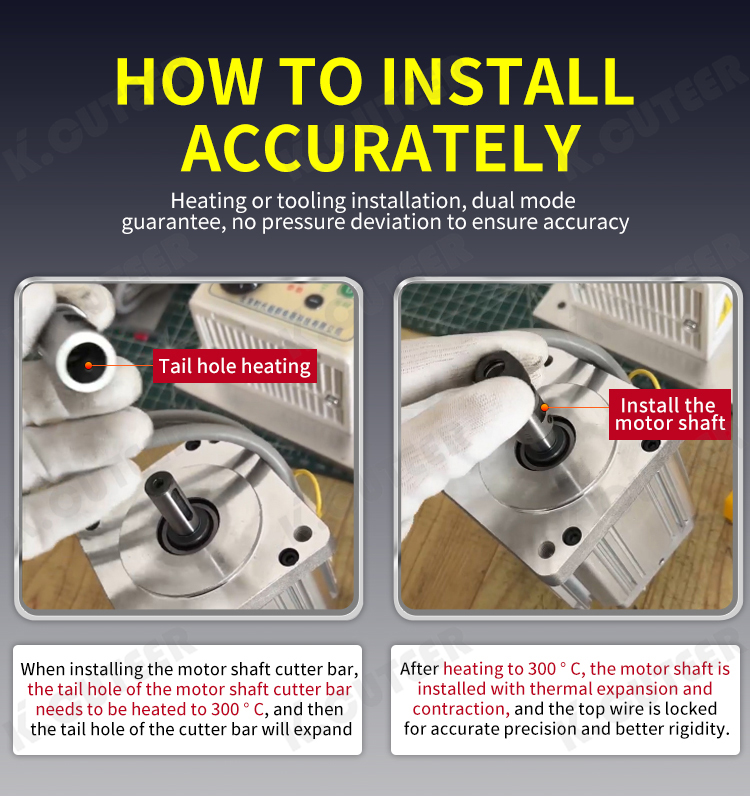 HOW TO INSTALL ACCURATELY

Heating or tooling installation, dual mode guarantee, no pressure deviation to ensure accuracy

Tail hole heating

Install the motor shaft

When installing the motor shaft cutter bar, the tail hole of the motor shaft cutter bar needs to be heated to 300 ° C, and then the tail hole of the cutter bar will expand

After heating to 300 ° C, the motor shaft is installed with thermal expansion and contraction, and the top wire is locked for accurate precision and better rigidity.

K.CUTEER