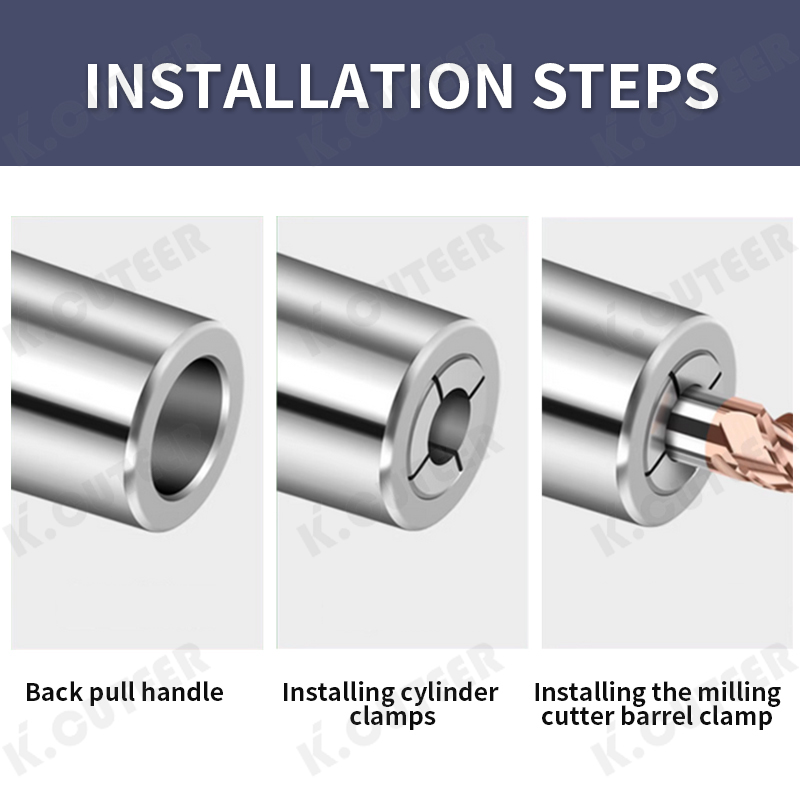 INSTALLATION STEPS

K.CUTEER

Back pull handle

Installing cylinder clamps

Installing the milling cutter barrel clamp