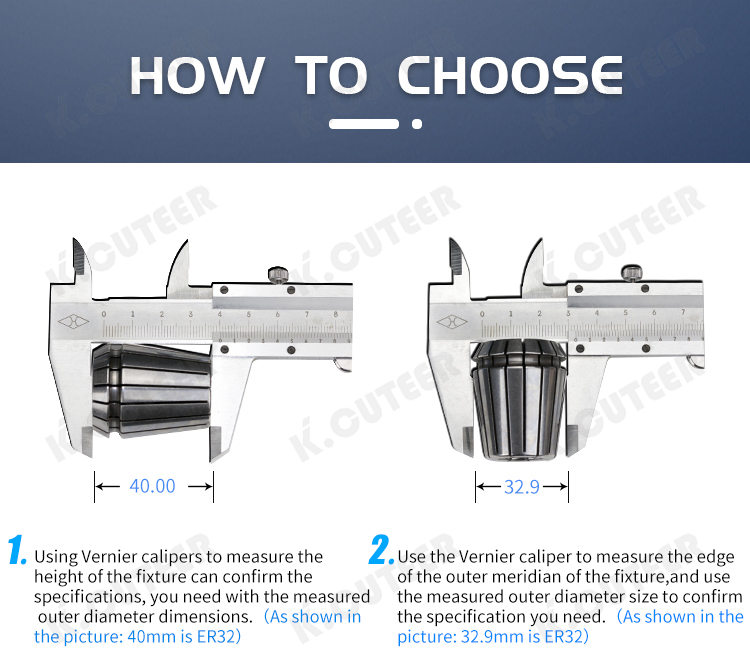 HOW TO CHOOSE

K.CUTEER

0 1 2 3 4 5 6 7 8

40.00

0 1 2 3 4 5 6 7

32.9

1. Using Vernier calipers to measure the height of the fixture can confirm the specifications, you need with the measured outer diameter dimensions. (As shown in the picture: 40mm is ER32)

2. Use the Vernier caliper to measure the edge of the outer meridian of the fixture,and use the measured outer diameter size to confirm the specification you need. (As shown in the picture: 32.9mm is ER32)