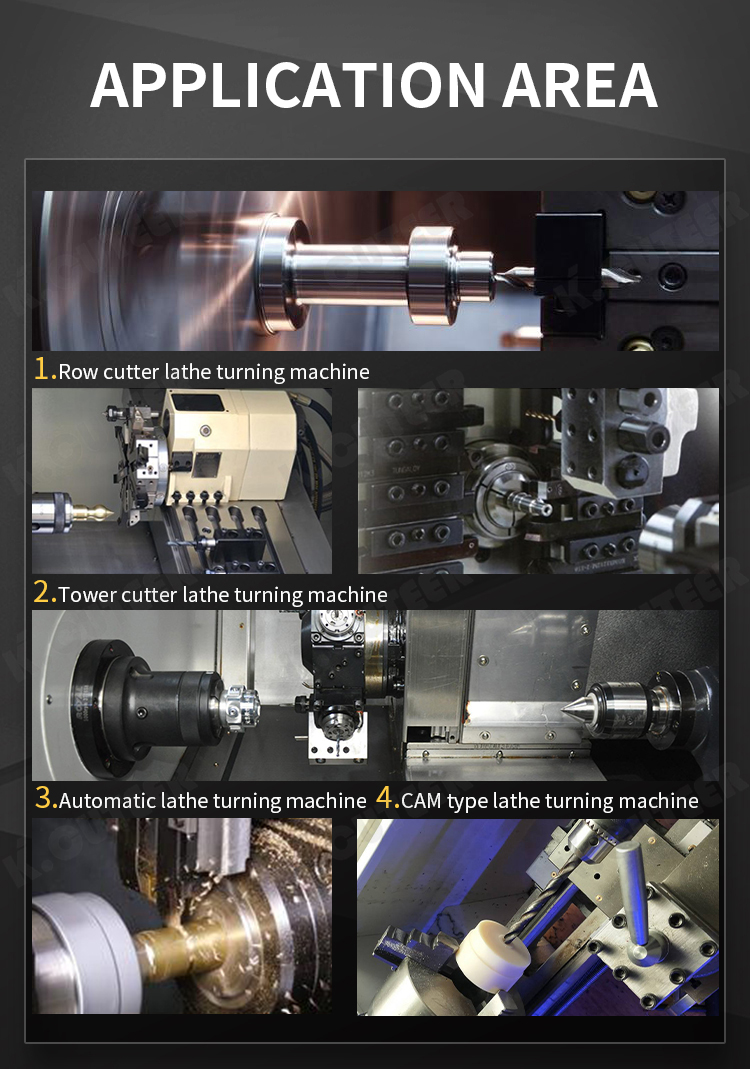 APPLICATION AREA

1.Row cutter lathe turning machine

2.Tower cutter lathe turning machine

3.Automatic lathe turning machine 4.CAM type lathe turning machine