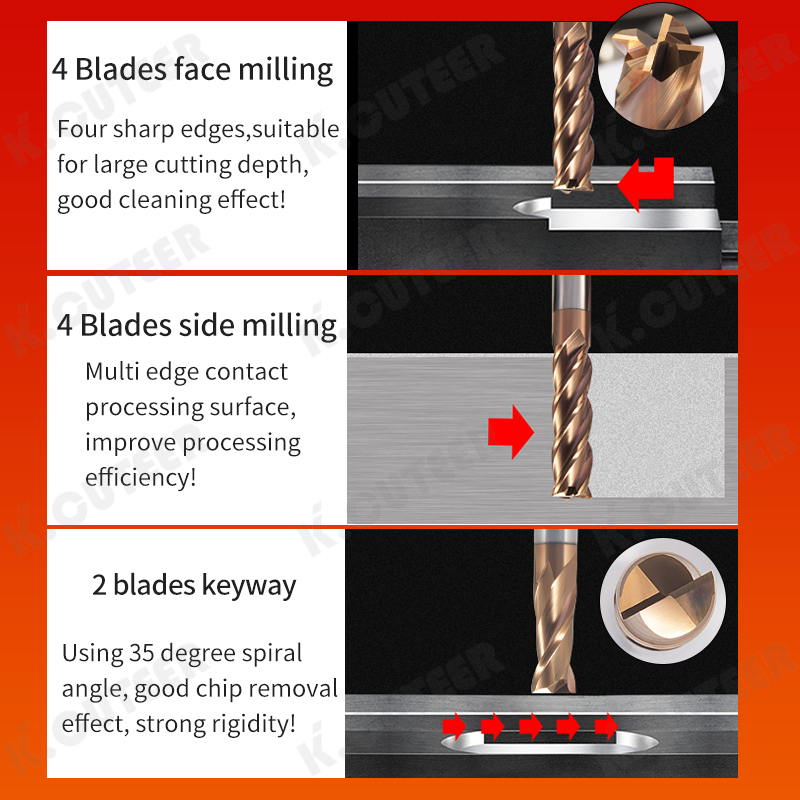 4 Blades face milling

Four sharp edges,suitable for large cutting depth, good cleaning effect!

4 Blades side milling

Multi edge contact processing surface, improve processing efficiency!

2 blades keyway

Using 35 degree spiral angle, good chip removal effect, strong rigidity!

K.CUTEER