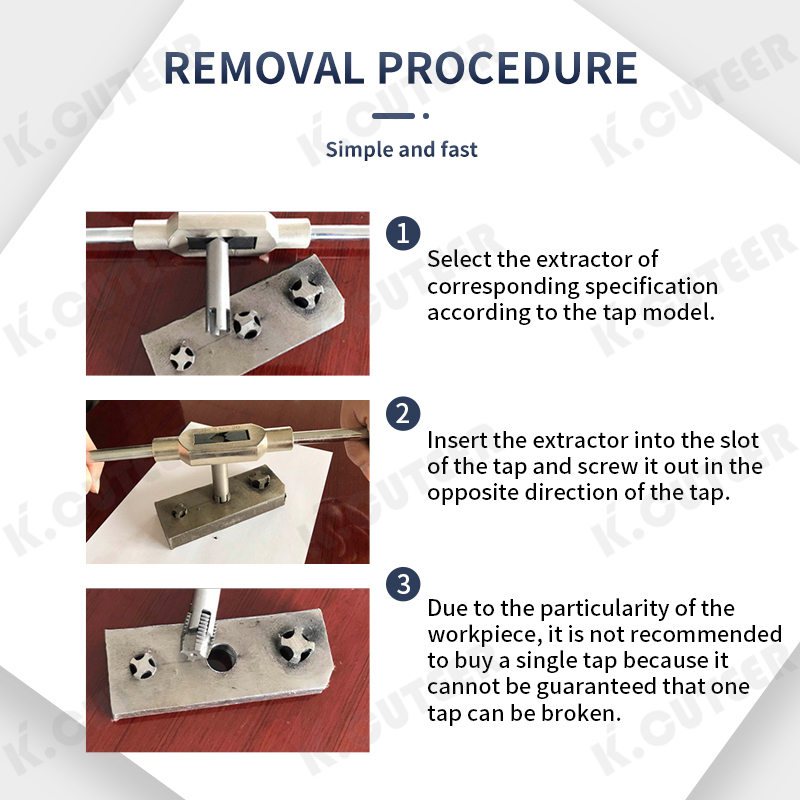 REMOVAL PROCEDURE

Simple and fast

1

Select the extractor of corresponding specification according to the tap model.

2

Insert the extractor into the slot of the tap and screw it out in the opposite direction of the tap.

3

Due to the particularity of the workpiece, it is not recommended to buy a single tap because it cannot be guaranteed that one tap can be broken.

K.CUTEER