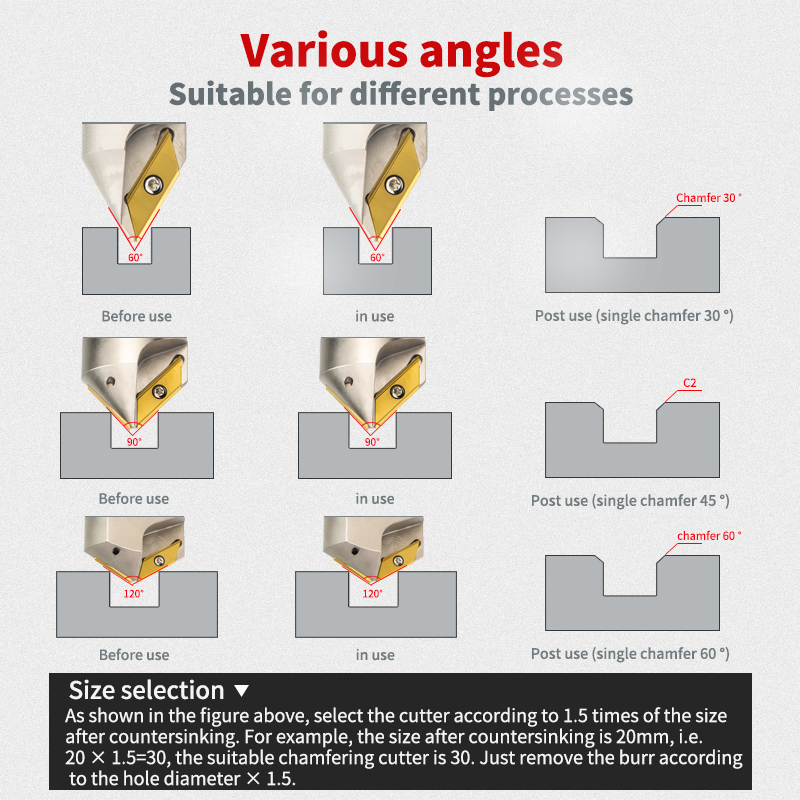 Various angles
Suitable for different processes

60°

Before use

60°

in use

Chamfer 30 °

Post use (single chamfer 30 °)

90°

Before use

90°

in use

C2

Post use (single chamfer 45 °)

120°

Before use

120°

in use

chamfer 60 °

Post use (single chamfer 60 °)

Size selection ▼
As shown in the figure above, select the cutter according to 1.5 times of the size after countersinking. For example, the size after countersinking is 20mm, i.e. 20 × 1.5=30, the suitable chamfering cutter is 30. Just remove the burr according to the hole diameter × 1.5.