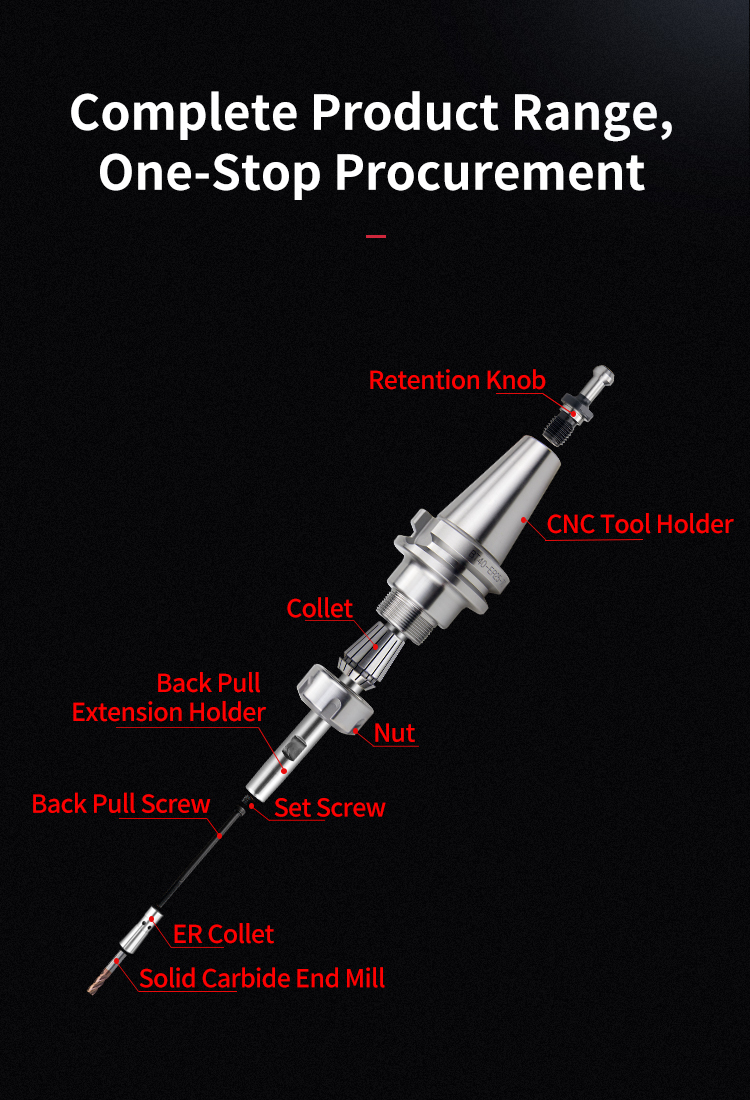 Complete Product Range, One-Stop Procurement

Retention Knob

CNC Tool Holder

Collet

Back Pull Extension Holder

Nut

Back Pull Screw

Set Screw

ER Collet

Solid Carbide End Mill